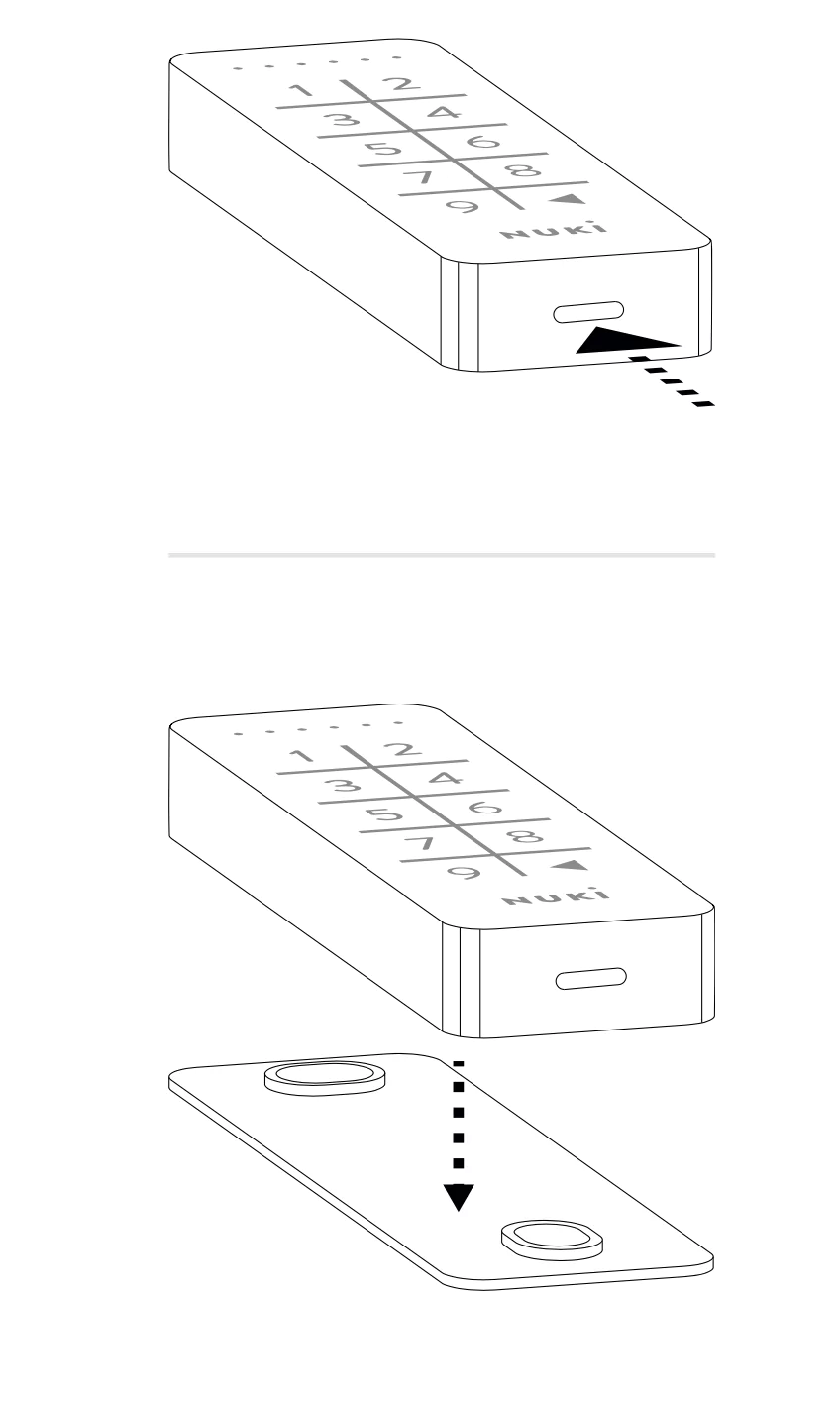 1
2
3
4
5
6
7
8
9
NUKI

1
2
3
4
5
6
7
8
9
NUKI