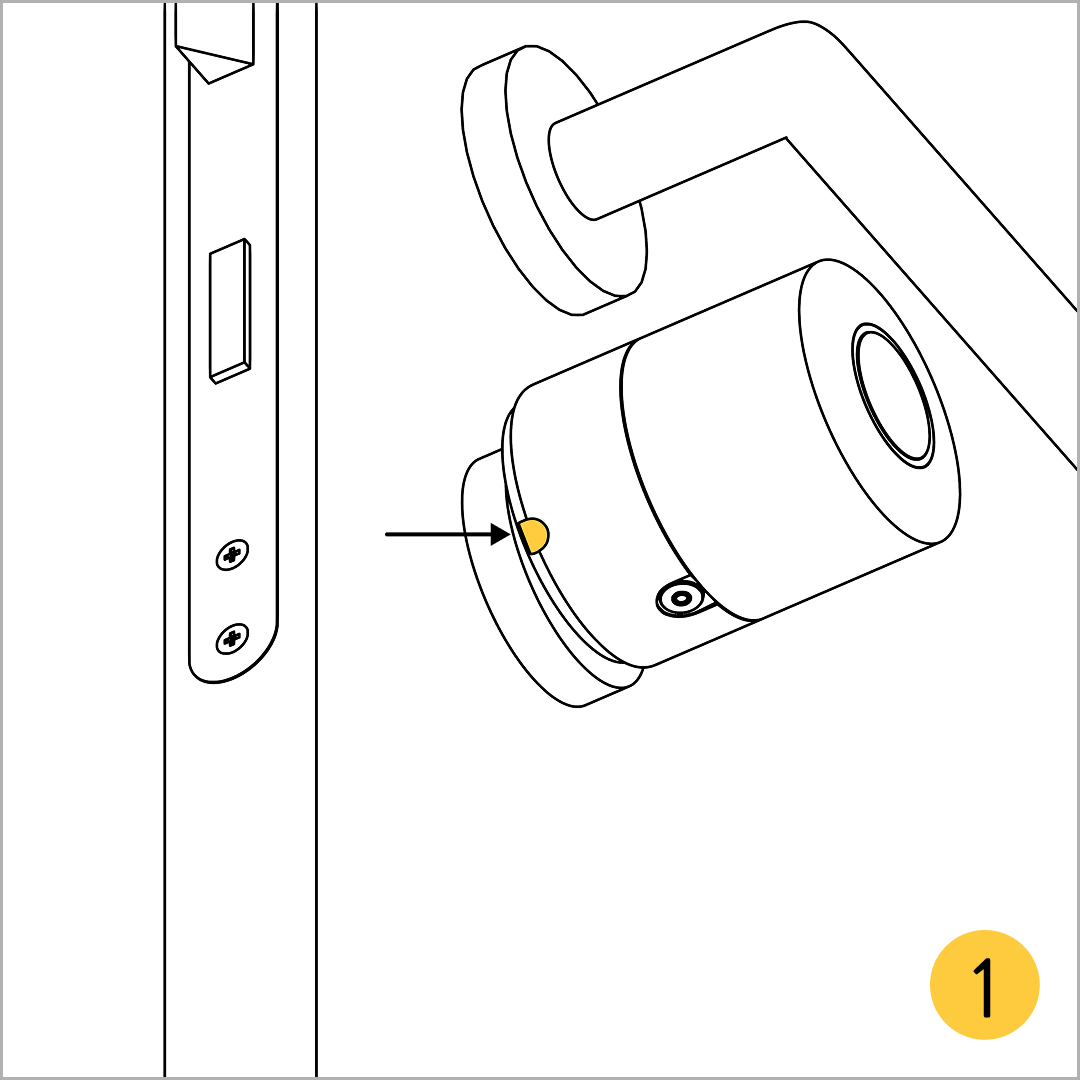 1