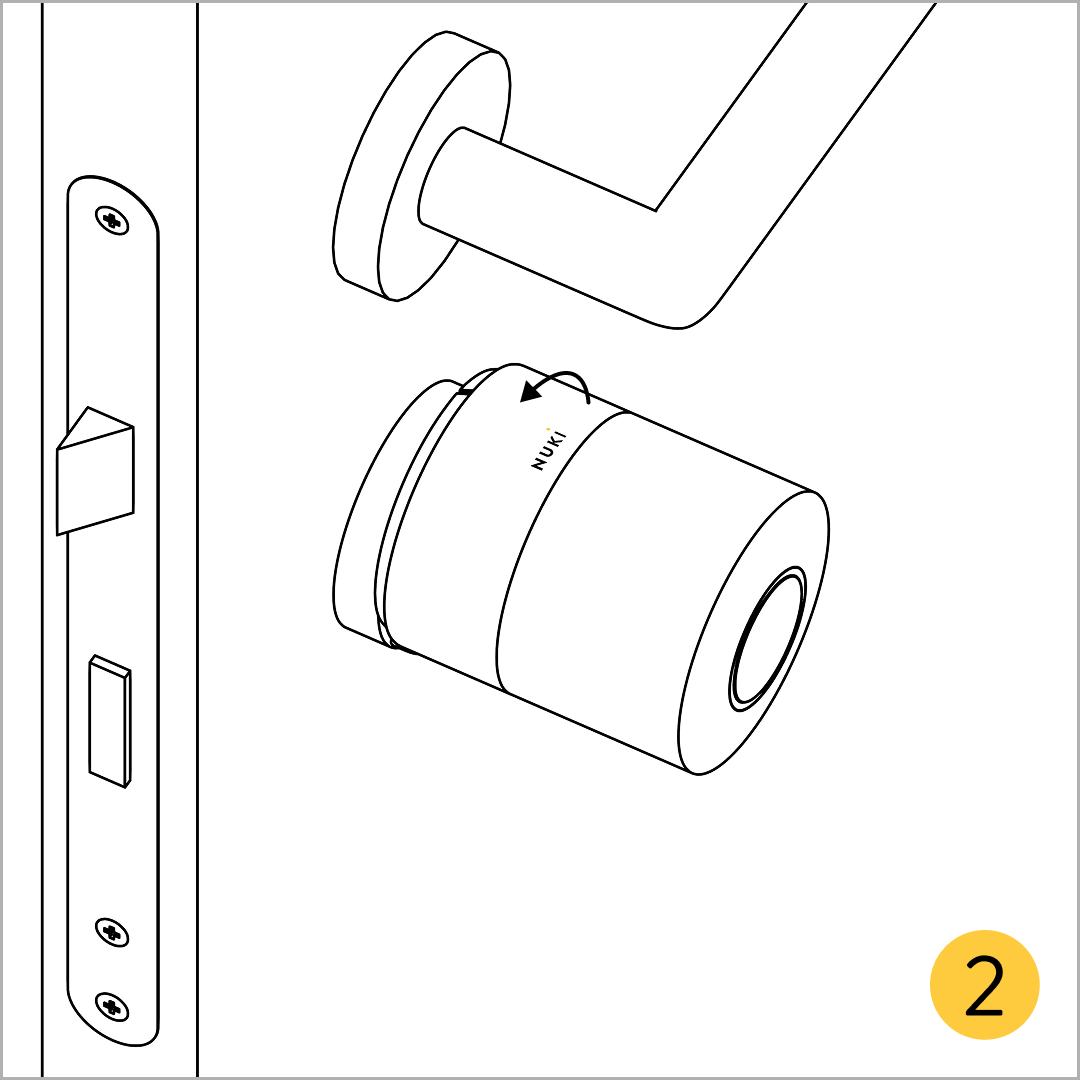 NUKI

2