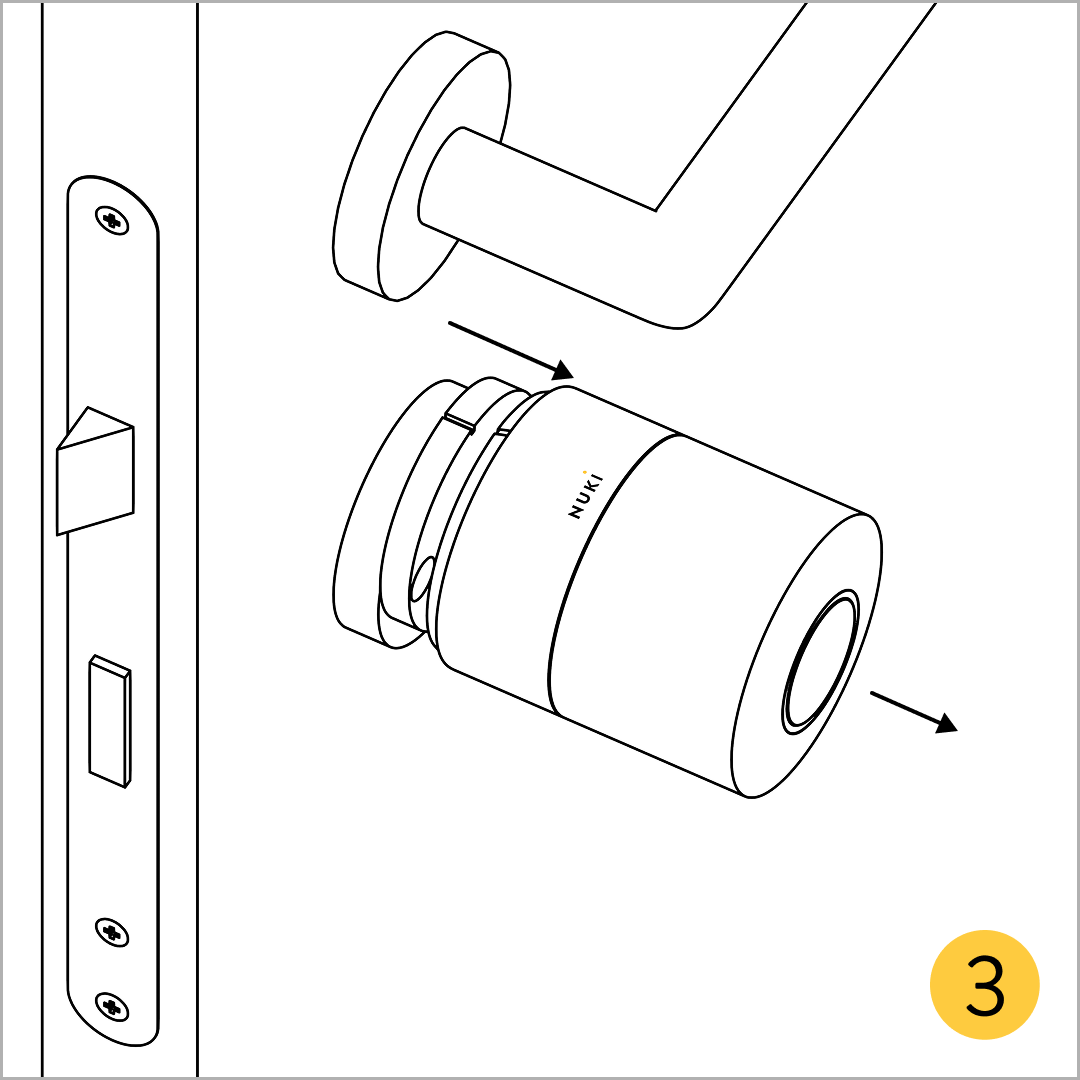 NUKI

3